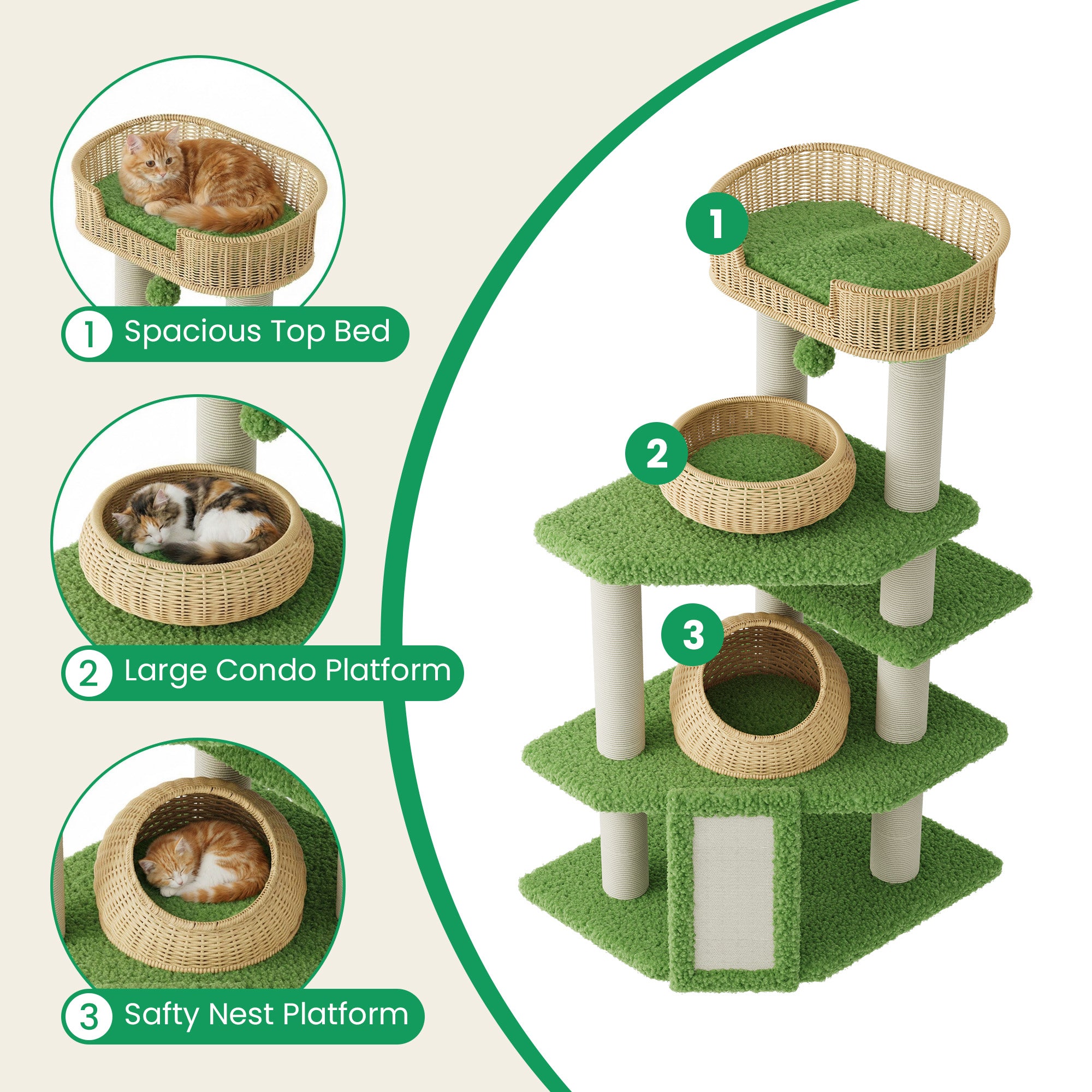 1 Spacious Top Bed

2 Large Condo Platform

3 Safty Nest Platform

1

2

3